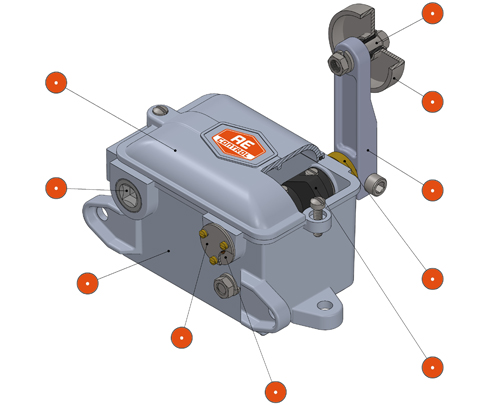 AE
CONTROL